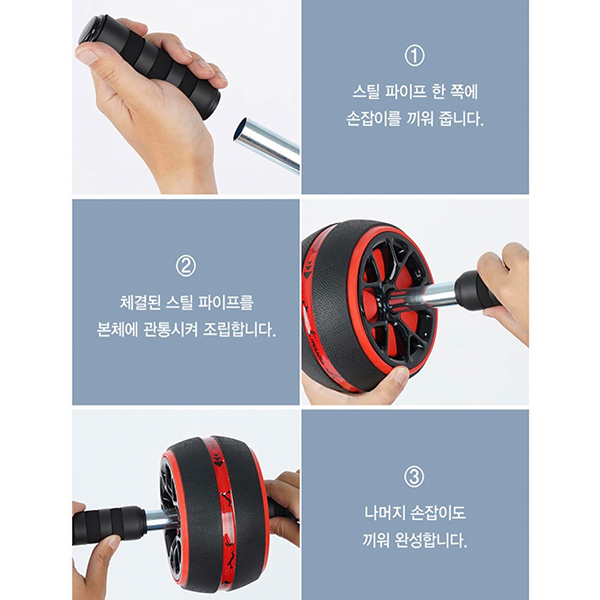 ①

스틸 파이프 한 쪽에 손잡이를 끼워 줍니다.

②

체결된 스틸 파이프를 본체에 관통시켜 조립합니다.

③

나머지 손잡이도 끼워 완성합니다.