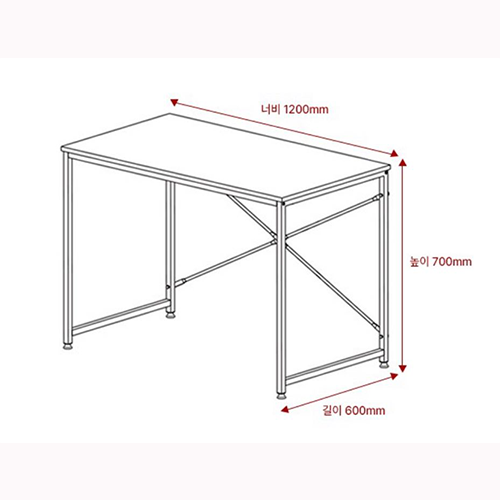 너비 1200mm

높이 700mm

길이 600mm