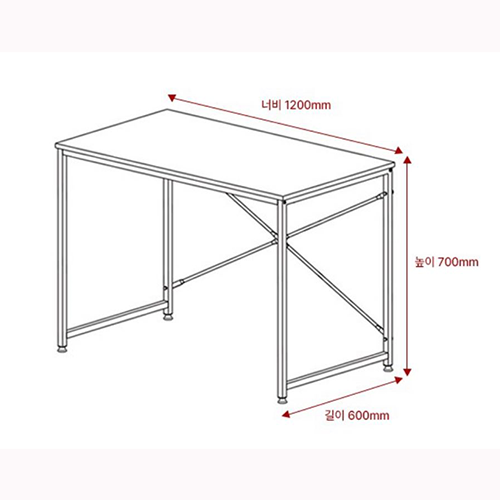 너비 1200mm

높이 700mm

길이 600mm