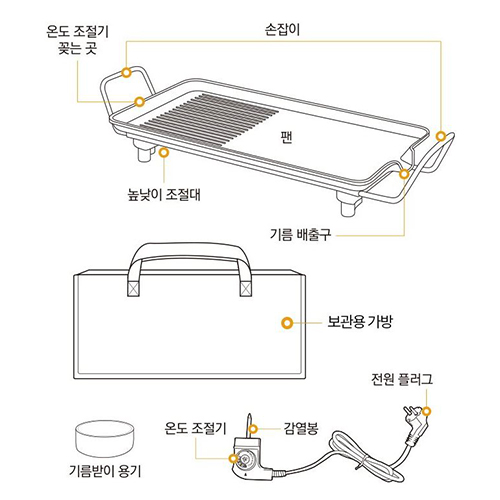 온도 조절기
꽂는 곳

손잡이

팬

높낮이 조절대

기름 배출구

보관용 가방

전원 플러그

온도 조절기

감열봉

기름받이 용기