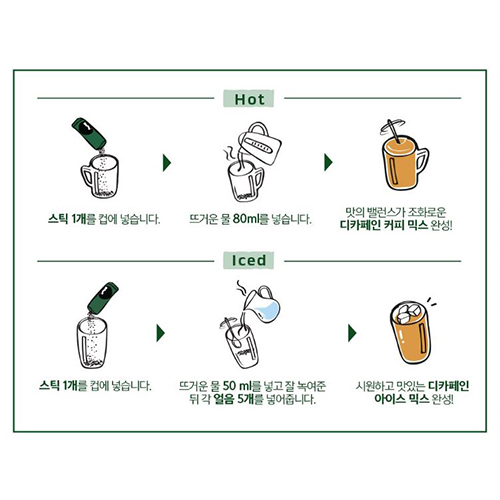 Hot

스틱 1개를 컵에 넣습니다.

뜨거운 물 80ml를 넣습니다.

맛의 밸런스가 조화로운 디카페인 커피 믹스 완성!

Iced

스틱 1개를 컵에 넣습니다.

뜨거운 물 50 ml를 넣고 잘 녹여준 뒤 각 얼음 5개를 넣어줍니다.

시원하고 맛있는 디카페인 아이스 믹스 완성!