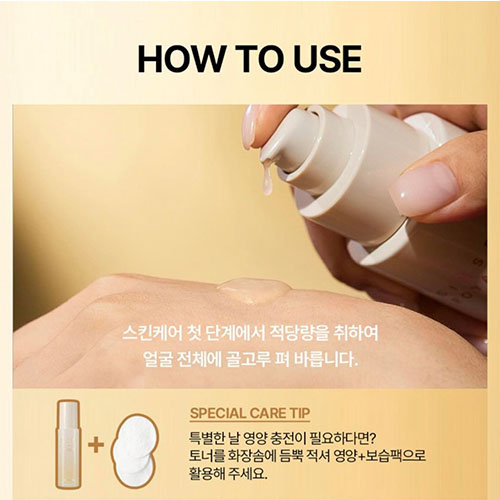 HOW TO USE

스킨케어 첫 단계에서 적당량을 취하여 얼굴 전체에 골고루 펴 바릅니다.

+

SPECIAL CARE TIP

특별한 날 영양 충전이 필요하다면? 토너를 화장솜에 듬뿍 적셔 영양+보습팩으로 활용해 주세요.