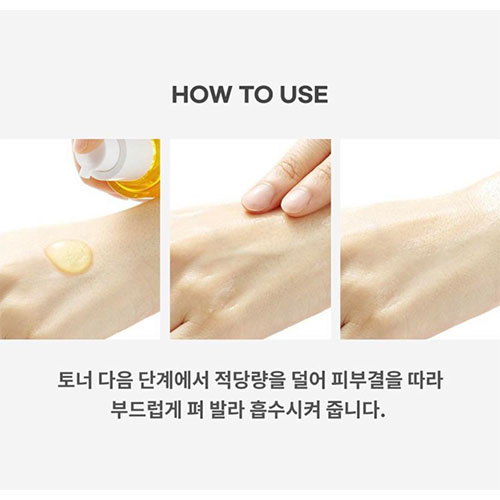 HOW TO USE

토너 다음 단계에서 적당량을 덜어 피부결을 따라 부드럽게 펴 발라 흡수시켜 줍니다.