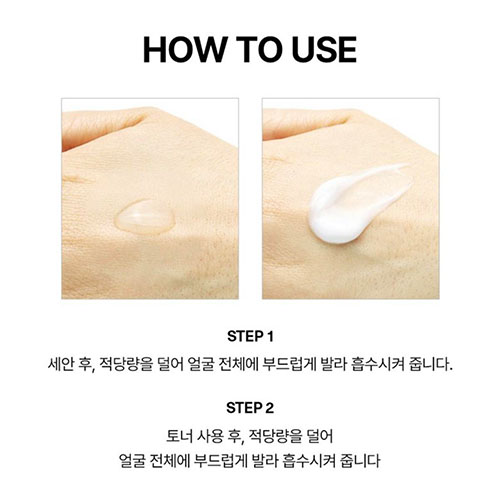 HOW TO USE

STEP 1

세안 후, 적당량을 덜어 얼굴 전체에 부드럽게 발라 흡수시켜 줍니다.

STEP 2

토너 사용 후, 적당량을 덜어
얼굴 전체에 부드럽게 발라 흡수시켜 줍니다