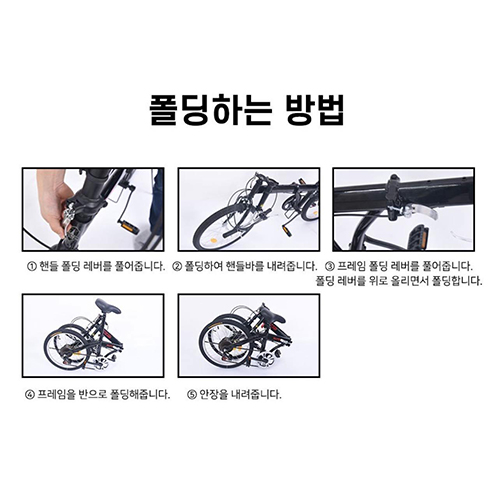 폴딩하는 방법

① 핸들 폴딩 레버를 풀어줍니다.

② 폴딩하여 핸들바를 내려줍니다.

③ 프레임 폴딩 레버를 풀어줍니다. 폴딩 레버를 위로 올리면서 폴딩합니다.

④ 프레임을 반으로 폴딩해줍니다.

⑤ 안장을 내려줍니다.