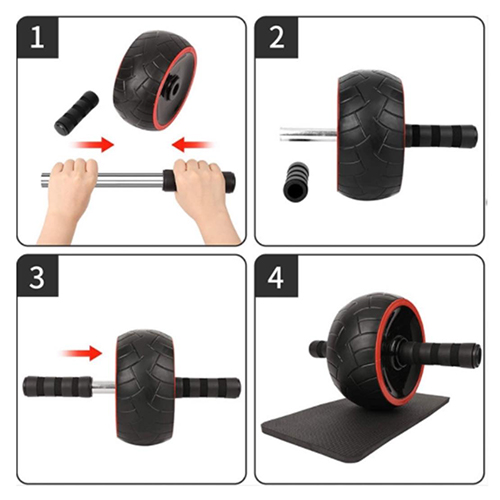 1

2

3

4