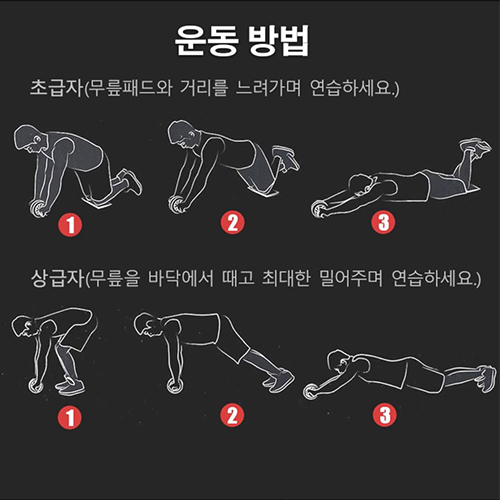 운동 방법

초급자(무릎패드와 거리를 느려가며 연습하세요.)

1 2 3

상급자(무릎을 바닥에서 때고 최대한 밀어주며 연습하세요.)

1 2 3